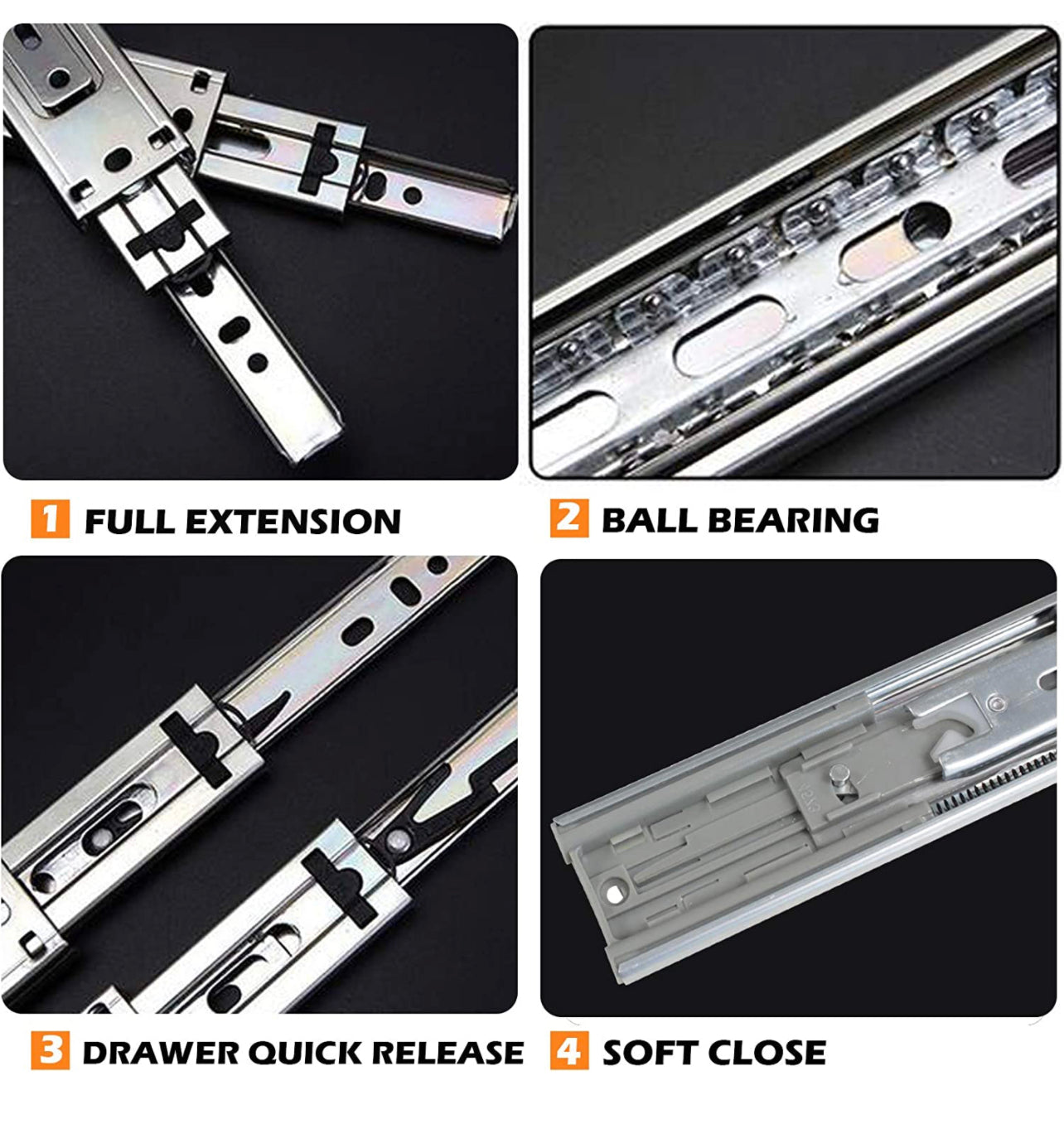 1 FULL EXTENSION

2 BALL BEARING

3 DRAWER QUICK RELEASE

4 SOFT CLOSE